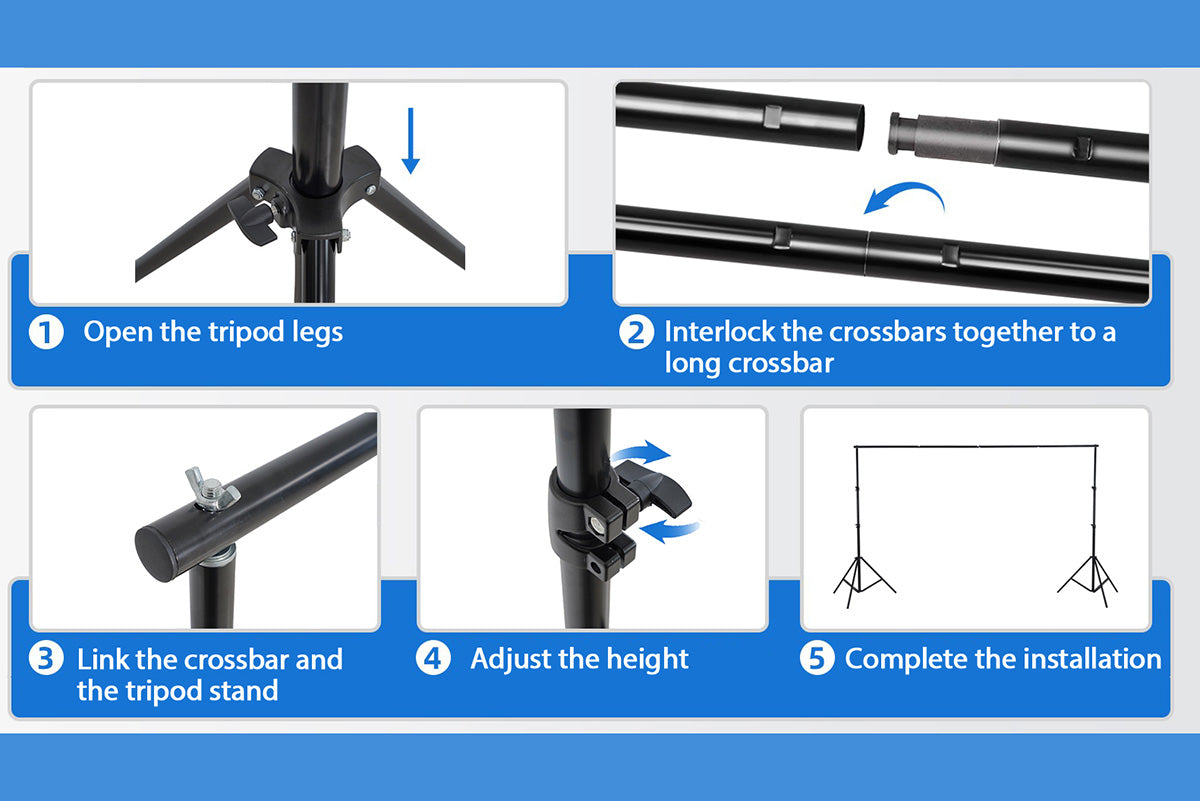 1 Open the tripod legs

2 Interlock the crossbars together to a long crossbar

3 Link the crossbar and the tripod stand

4 Adjust the height

5 Complete the installation