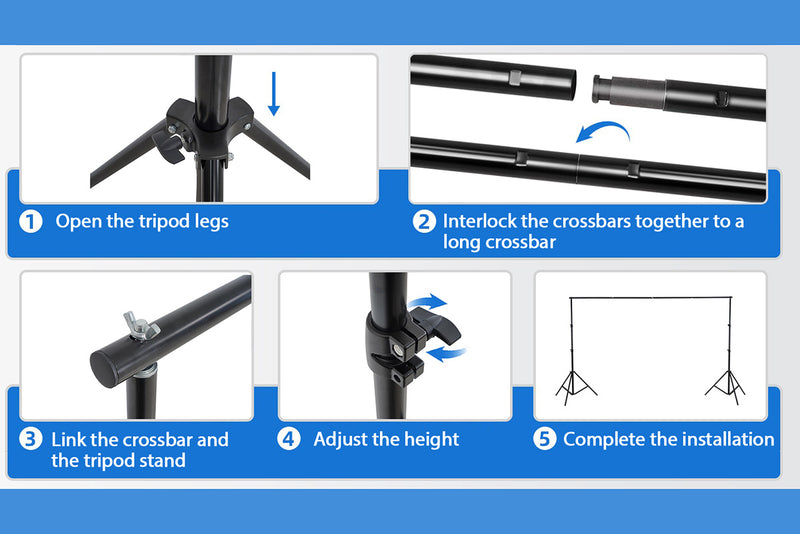 1 Open the tripod legs

2 Interlock the crossbars together to a long crossbar

3 Link the crossbar and the tripod stand

4 Adjust the height

5 Complete the installation